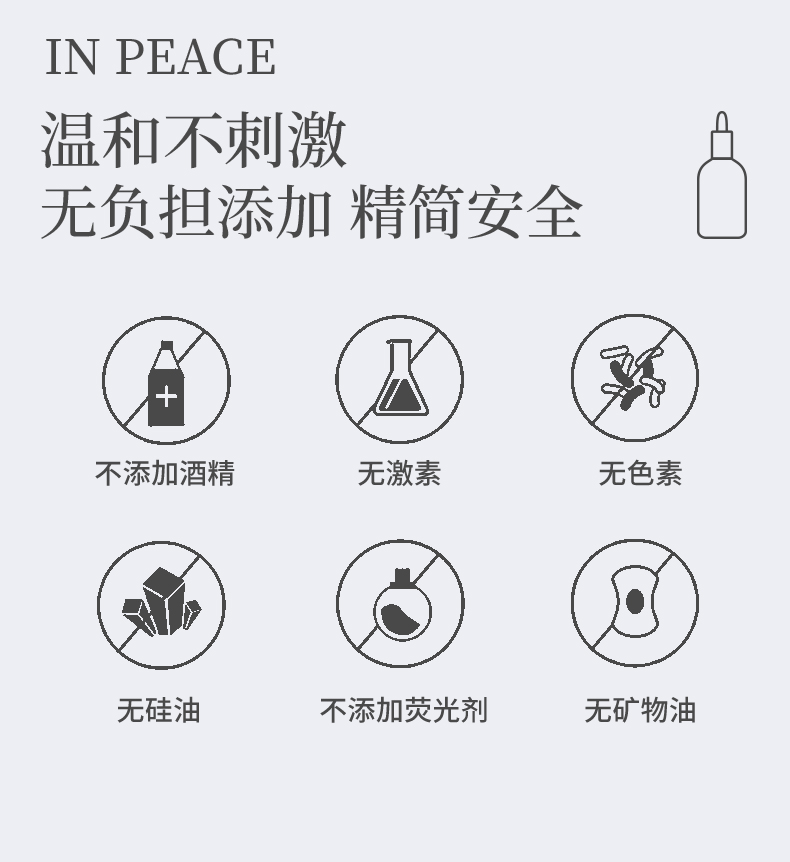 IN PEACE

温和不刺激
无负担添加 精简安全

不添加酒精

无激素

无色素

无硅油

不添加荧光剂

无矿物油